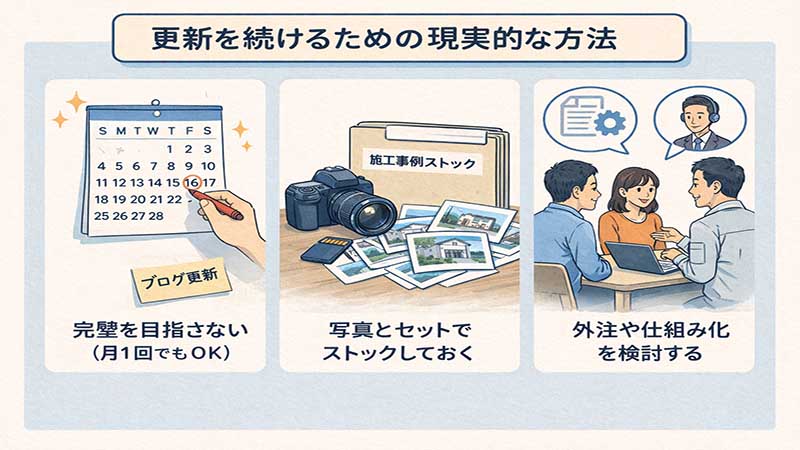 更新を続けるための現実的な方法

S M T W T F S
1 2 3
4 5 6 7 8 9 10
11 12 13 14 15 16 17
18 19 20 21 22
25 26 27 28

ブログ更新

完璧を目指さない
(月1回でもOK)

施工事例ストック

写真とセットで
ストックしておく

外注や仕組み化
を検討する